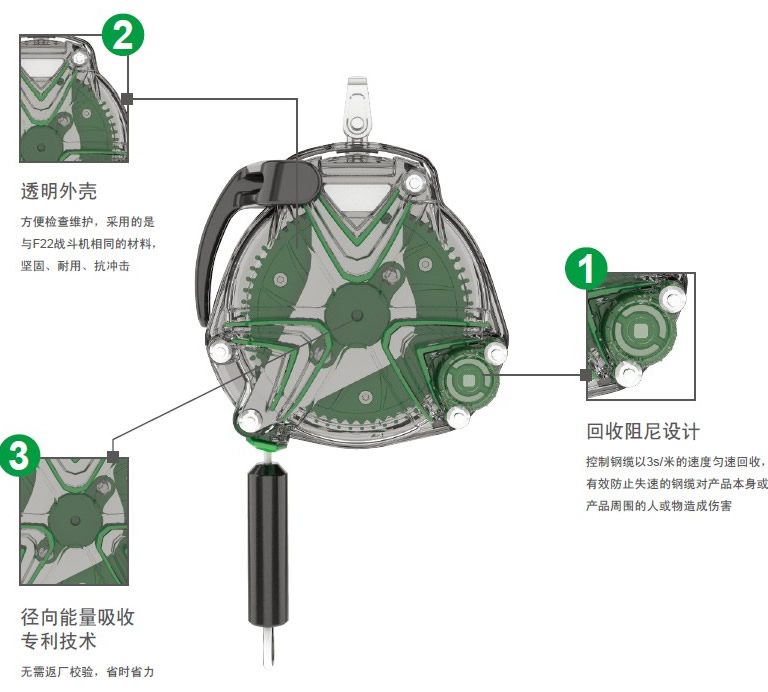 2

透明外壳

方便检查维护，采用的是与F22战斗机相同的材料，坚固、耐用、抗冲击

1

回收阻尼设计

控制钢缆以3s/米的速度匀速回收，有效防止失速的钢缆对产品本身或产品周围的人或物造成伤害

3

径向能量吸收专利技术

无需返厂校验，省时省力